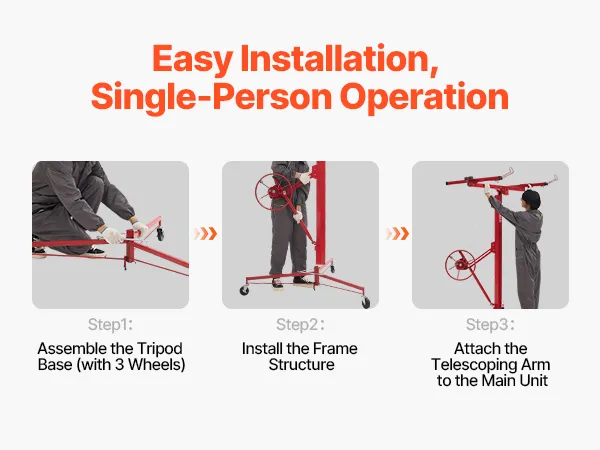 Easy Installation, Single-Person Operation

Step1:

Assemble the Tripod Base (with 3 Wheels)

Step2:

Install the Frame Structure

Step3:

Attach the Telescoping Arm to the Main Unit