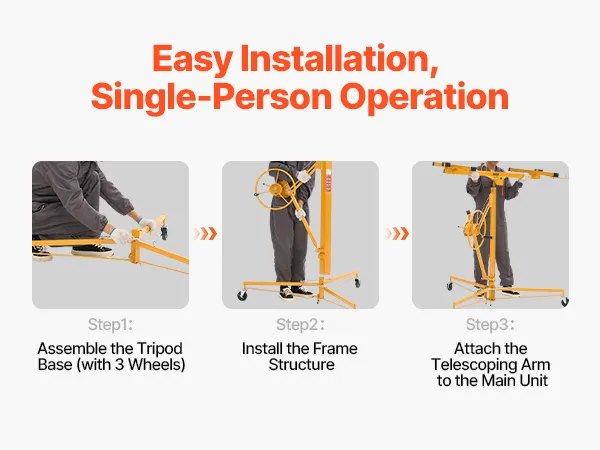 Easy Installation, Single-Person Operation

Step1:

Assemble the Tripod Base (with 3 Wheels)

Step2:

Install the Frame Structure

Step3:

Attach the Telescoping Arm to the Main Unit