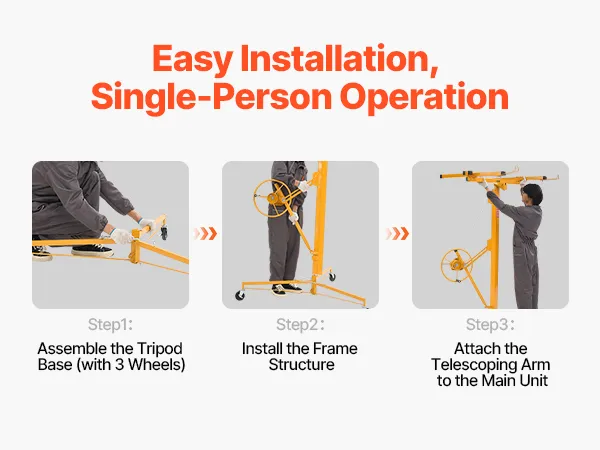 Easy Installation, Single-Person Operation

Step1:
Assemble the Tripod Base (with 3 Wheels)

Step2:
Install the Frame Structure

Step3:
Attach the Telescoping Arm to the Main Unit