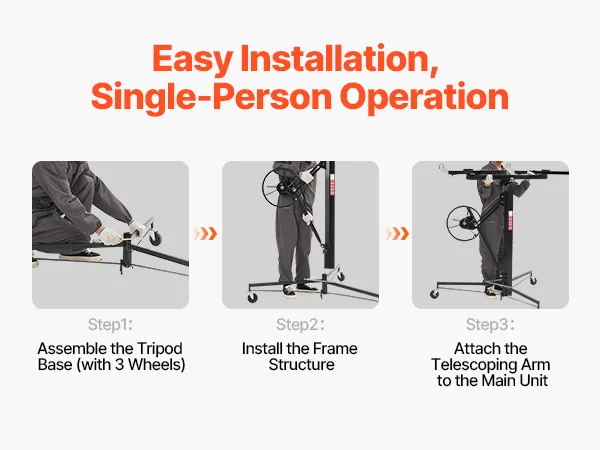 Easy Installation,
Single-Person Operation

Step1:

Assemble the Tripod Base (with 3 Wheels)

Step2:

Install the Frame Structure

Step3:

Attach the Telescoping Arm to the Main Unit