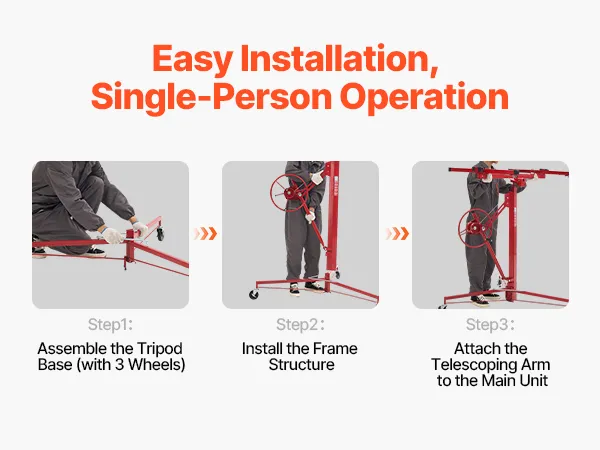 Easy Installation,
Single-Person Operation

Step1:
Assemble the Tripod Base (with 3 Wheels)

Step2:
Install the Frame Structure

Step3:
Attach the Telescoping Arm to the Main Unit