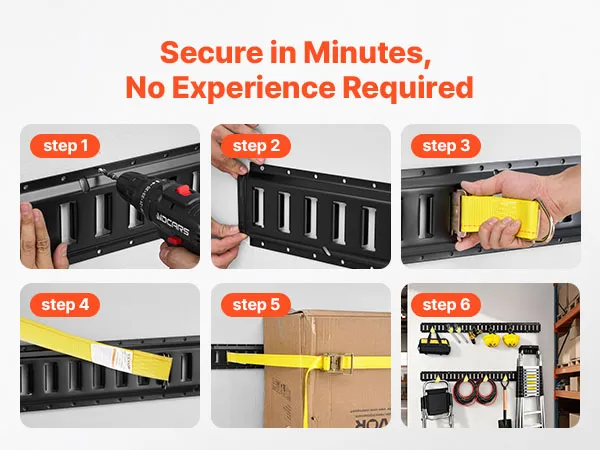 Secure in Minutes,
No Experience Required

step 1

MDCARS

step 2

step 3

step 4

VEVOR

step 5

VOR

step 6