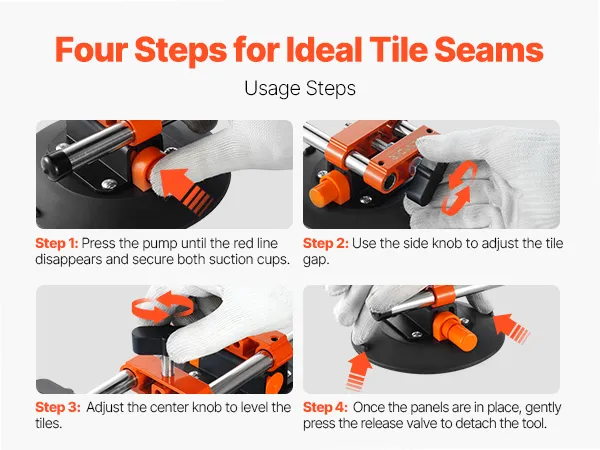 Four Steps for Ideal Tile Seams

Usage Steps

Step 1: Press the pump until the red line disappears and secure both suction cups.

Step 2: Use the side knob to adjust the tile gap.

Step 3: Adjust the center knob to level the tiles.

Step 4: Once the panels are in place, gently press the release valve to detach the tool.