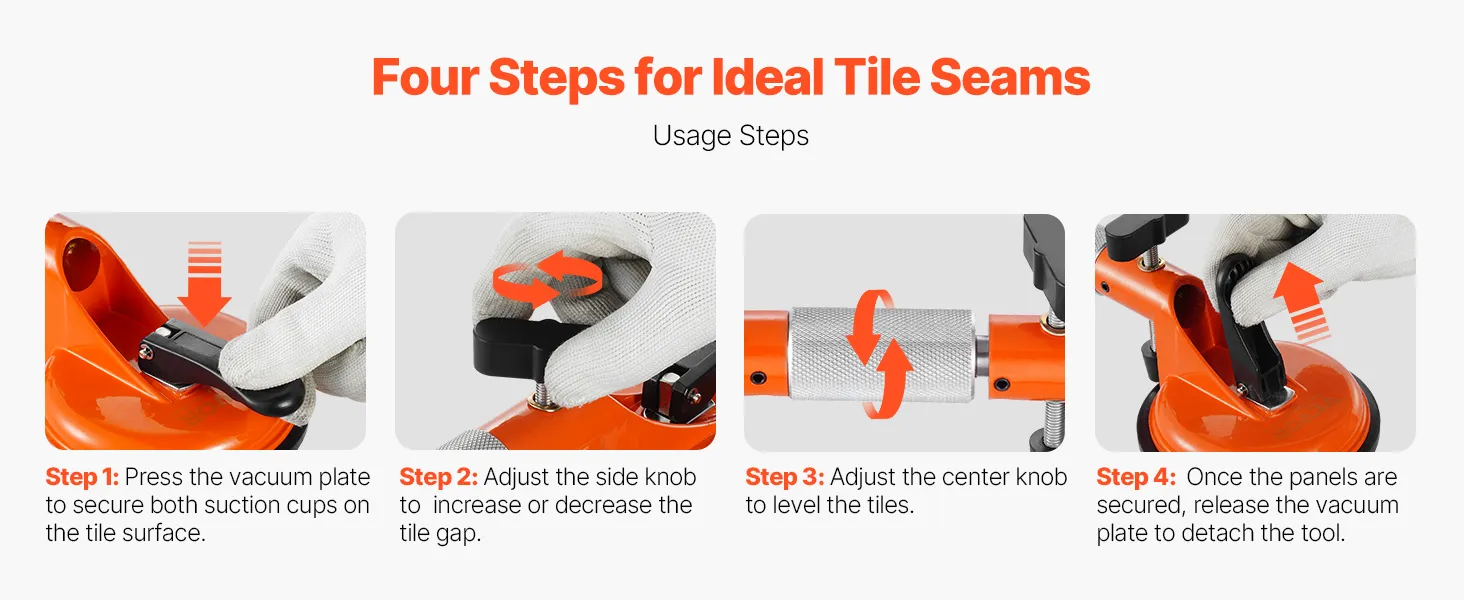 Four Steps for Ideal Tile Seams

Usage Steps

Step 1: Press the vacuum plate to secure both suction cups on the tile surface.

Step 2: Adjust the side knob to increase or decrease the tile gap.

Step 3: Adjust the center knob to level the tiles.

Step 4: Once the panels are secured, release the vacuum plate to detach the tool.