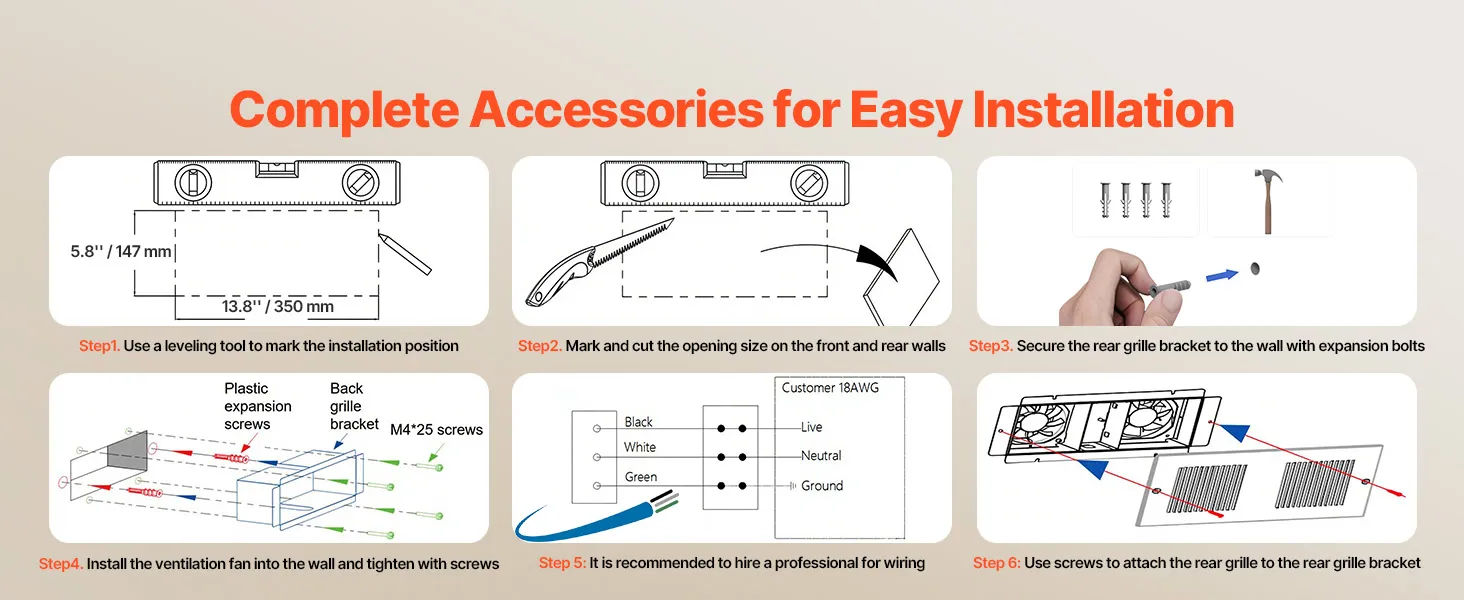 Complete Accessories for Easy Installation

5.8'' / 147 mm

13.8'' / 350 mm

Step1. Use a leveling tool to mark the installation position

Step2. Mark and cut the opening size on the front and rear walls

Step3. Secure the rear grille bracket to the wall with expansion bolts

Plastic expansion screws

Back grille bracket

M4*25 screws

Step4. Install the ventilation fan into the wall and tighten with screws

Customer 18AWG

Black

White

Green

Live

Neutral

Ground

Step 5: It is recommended to hire a professional for wiring

Step 6: Use screws to attach the rear grille to the rear grille bracket