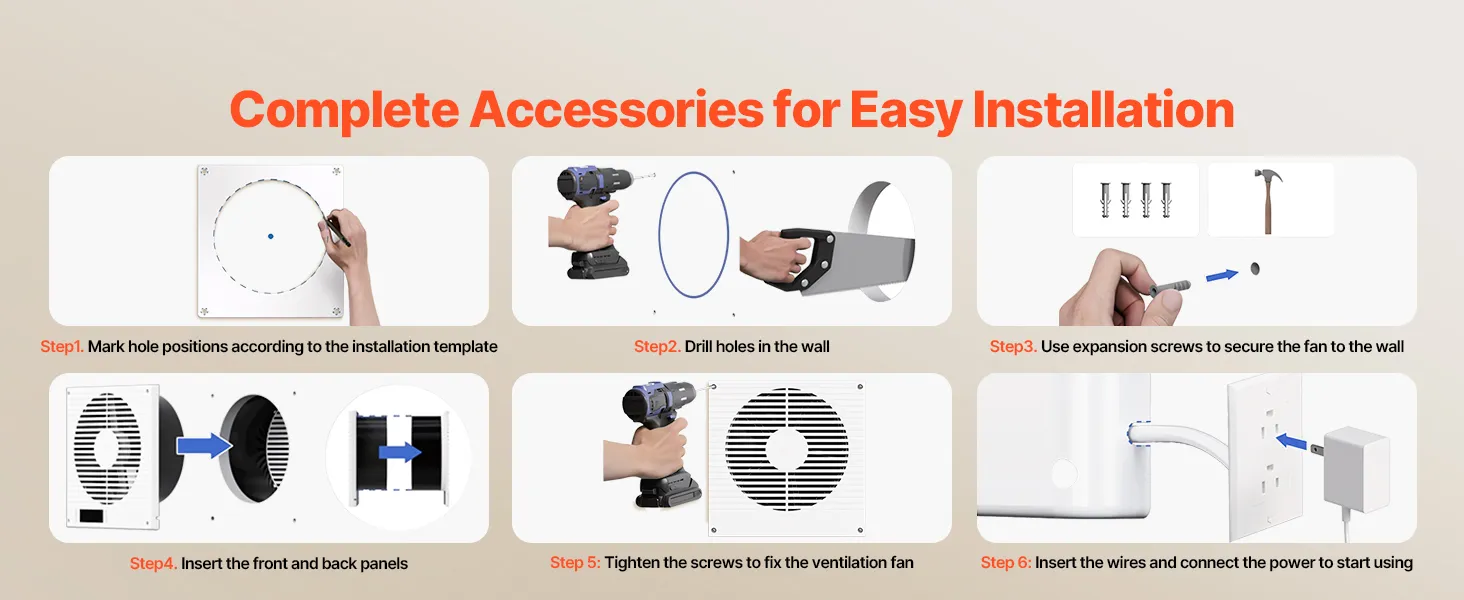 Complete Accessories for Easy Installation

Step1. Mark hole positions according to the installation template

Step2. Drill holes in the wall

Step3. Use expansion screws to secure the fan to the wall

Step4. Insert the front and back panels

Step 5: Tighten the screws to fix the ventilation fan

Step 6: Insert the wires and connect the power to start using