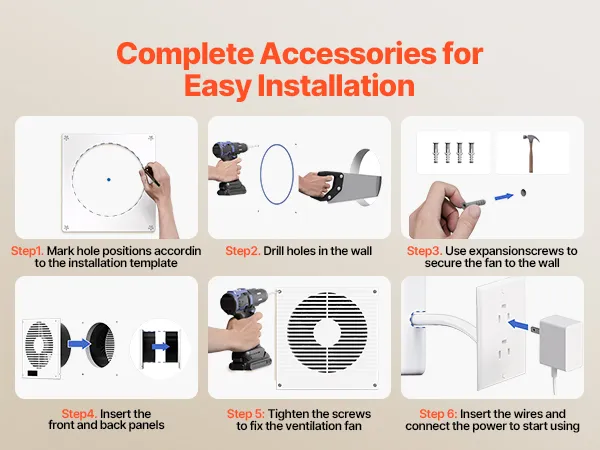 Complete Accessories for Easy Installation

Step1. Mark hole positions accordin to the installation template

Step2. Drill holes in the wall

Step3. Use expansionscrews to secure the fan to the wall

Step4. Insert the front and back panels

Step 5: Tighten the screws to fix the ventilation fan

Step 6: Insert the wires and connect the power to start using