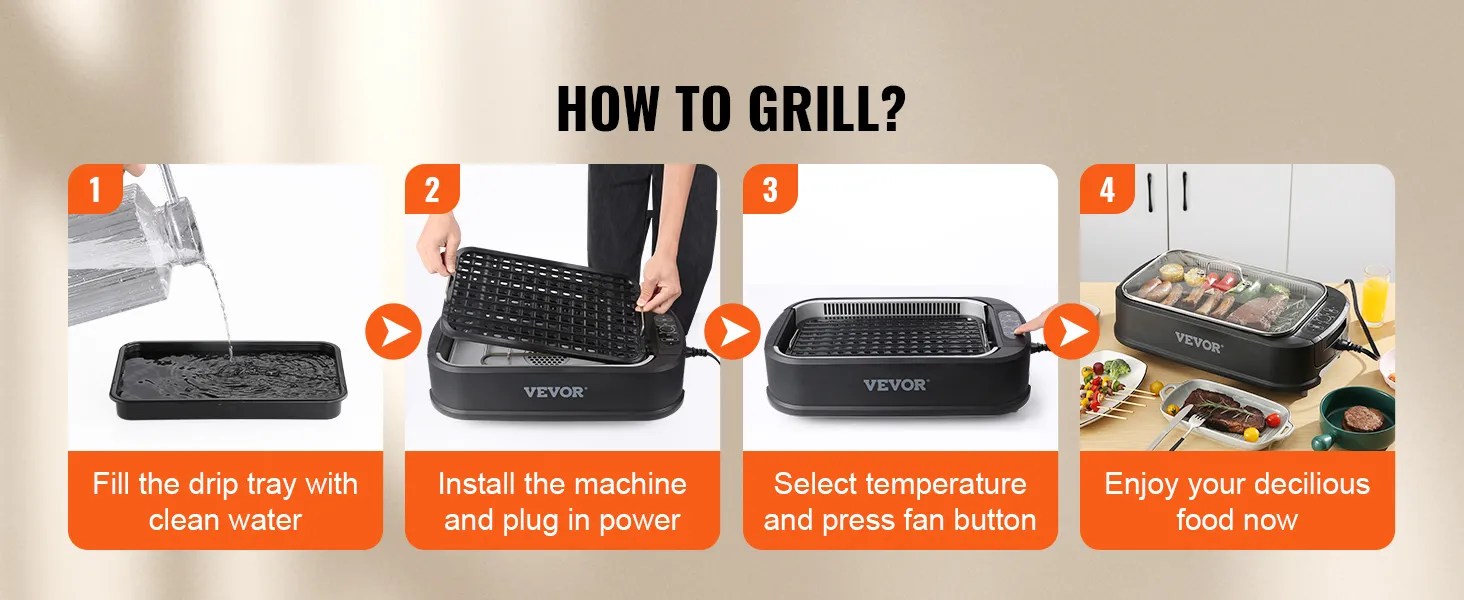 HOW TO GRILL?

1

Fill the drip tray with clean water

2

VEVOR

Install the machine and plug in power

3

VEVOR

Select temperature and press fan button

4

VEVOR

Enjoy your decilious food now