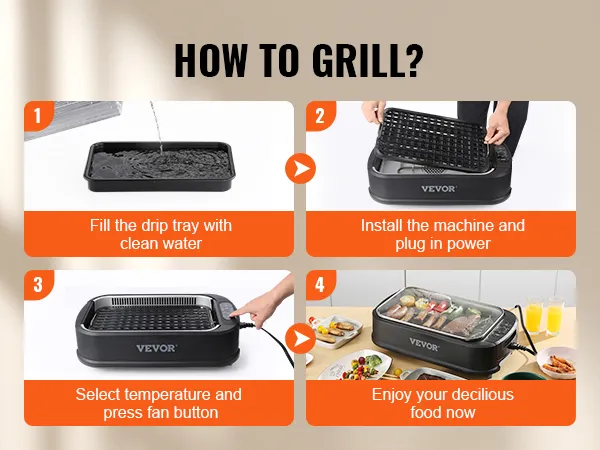 HOW TO GRILL?

1

Fill the drip tray with clean water

2

VEVOR

Install the machine and plug in power

3

VEVOR

Select temperature and press fan button

4

VEVOR

Enjoy your decilious food now