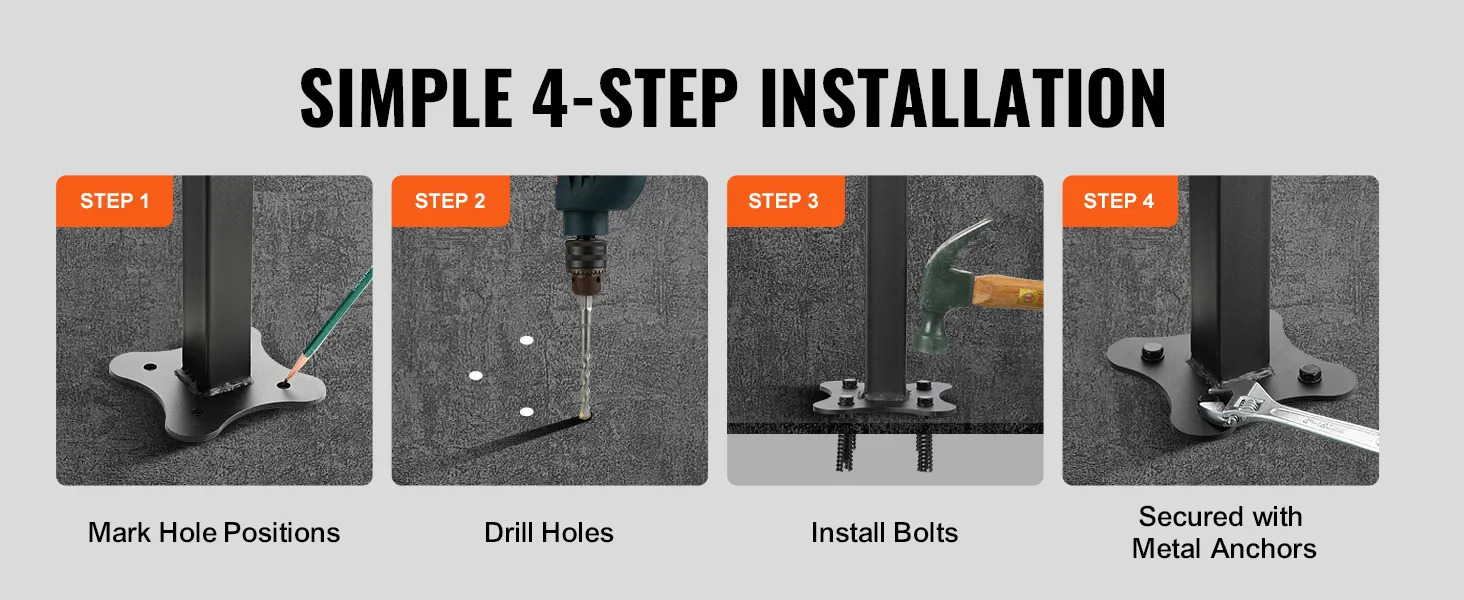 SIMPLE 4-STEP INSTALLATION

STEP 1

Mark Hole Positions

STEP 2

Drill Holes

STEP 3

Install Bolts

STEP 4

Secured with Metal Anchors