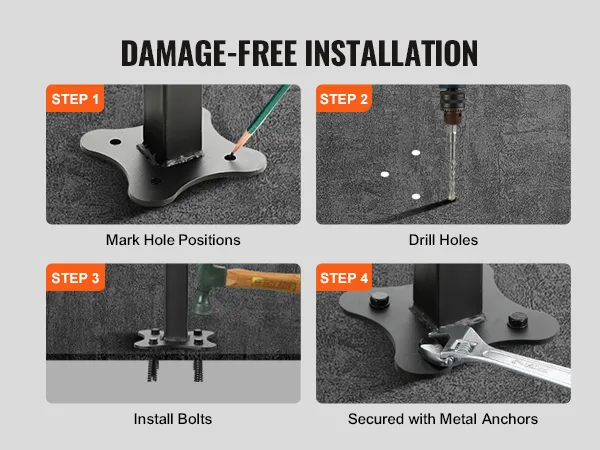 DAMAGE-FREE INSTALLATION

STEP 1

Mark Hole Positions

STEP 2

Drill Holes

STEP 3

Install Bolts

STEP 4

Secured with Metal Anchors