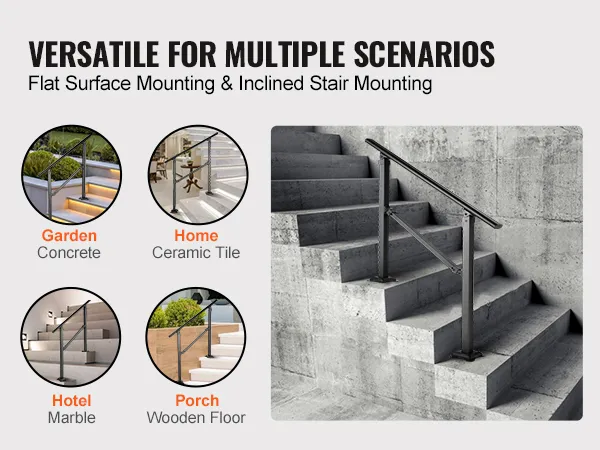 VERSATILE FOR MULTIPLE SCENARIOS
Flat Surface Mounting & Inclined Stair Mounting

Garden
Concrete

Home
Ceramic Tile

Hotel
Marble

Porch
Wooden Floor