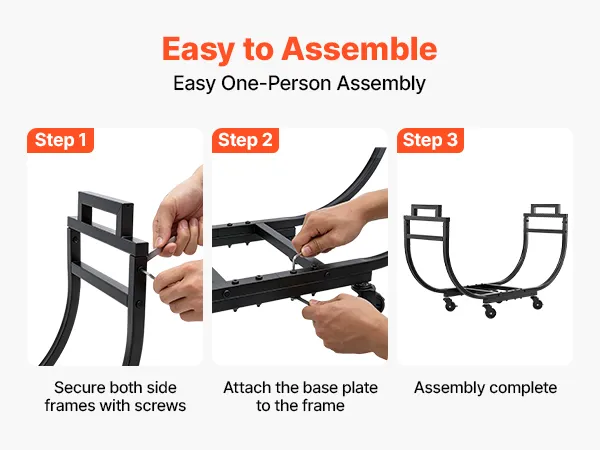 Easy to Assemble
Easy One-Person Assembly

Step 1

Secure both side frames with screws

Step 2

Attach the base plate to the frame

Step 3

Assembly complete