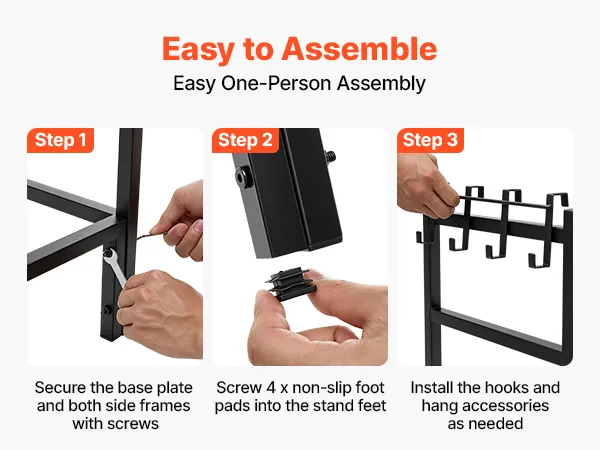 Easy to Assemble
Easy One-Person Assembly

Step 1

Secure the base plate and both side frames with screws

Step 2

Screw 4 x non-slip foot pads into the stand feet

Step 3

Install the hooks and hang accessories as needed