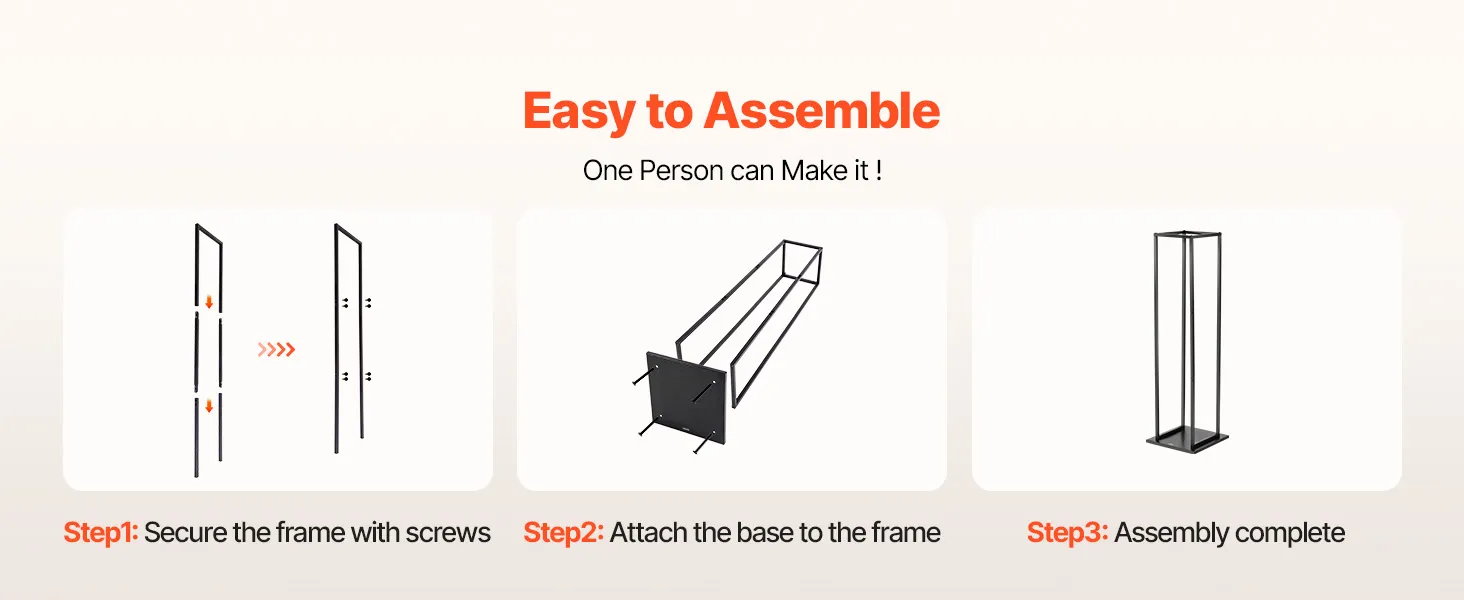 Easy to Assemble

One Person can Make it !

Step1: Secure the frame with screws

Step2: Attach the base to the frame

Step3: Assembly complete