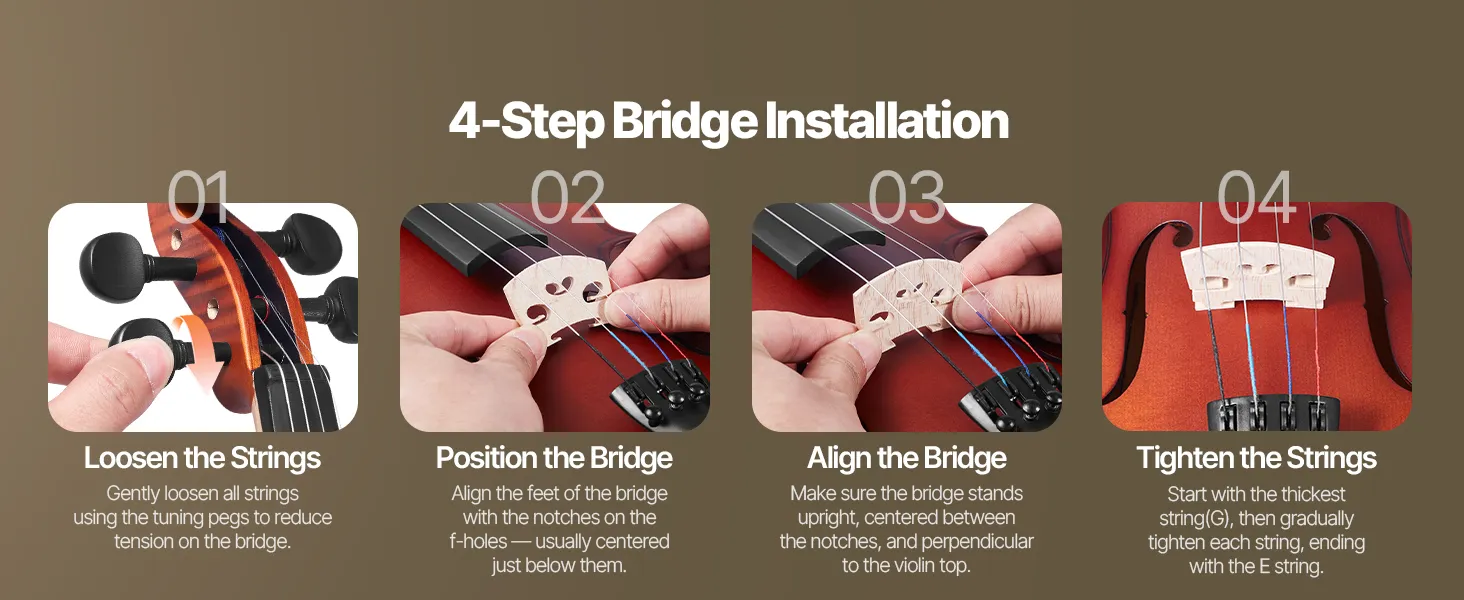 4-Step Bridge Installation

01

Loosen the Strings

Gently loosen all strings using the tuning pegs to reduce tension on the bridge.

02

Position the Bridge

Align the feet of the bridge with the notches on the f-holes — usually centered just below them.

03

Align the Bridge

Make sure the bridge stands upright, centered between the notches, and perpendicular to the violin top.

04

Tighten the Strings

Start with the thickest string(G), then gradually tighten each string, ending with the E string.