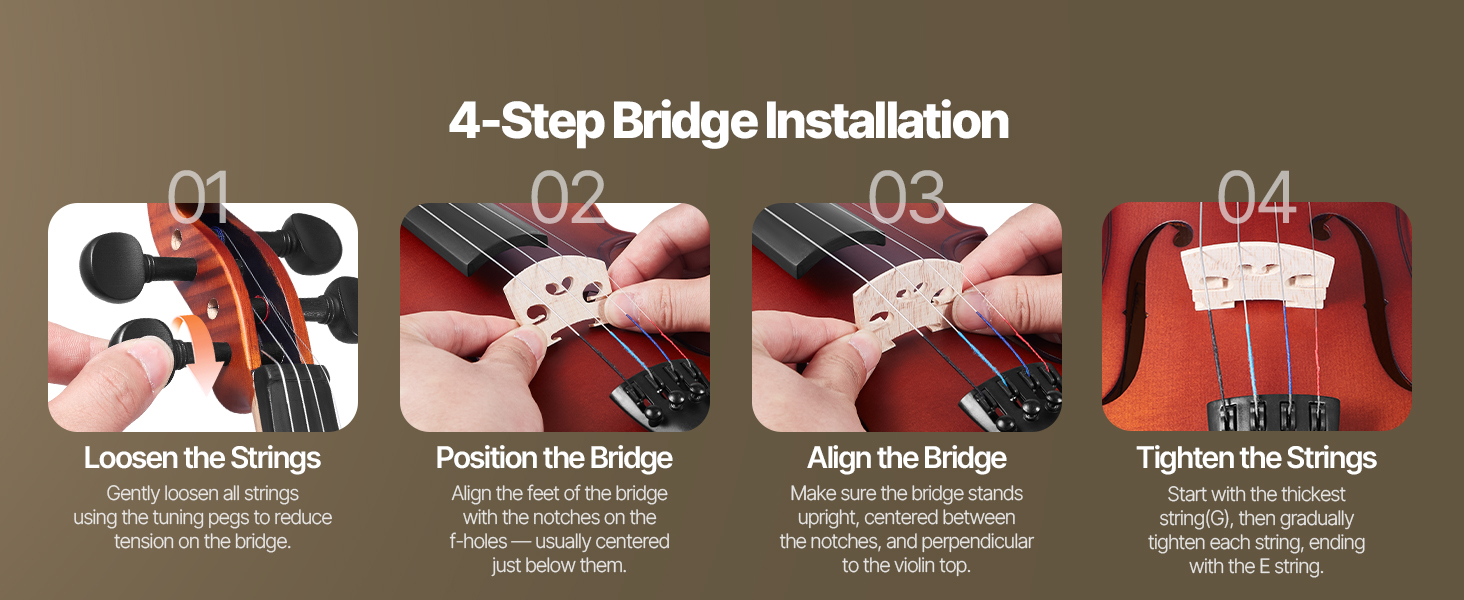 4-Step Bridge Installation

01

Loosen the Strings

Gently loosen all strings using the tuning pegs to reduce tension on the bridge.

02

Position the Bridge

Align the feet of the bridge with the notches on the f-holes — usually centered just below them.

03

Align the Bridge

Make sure the bridge stands upright, centered between the notches, and perpendicular to the violin top.

04

Tighten the Strings

Start with the thickest string(G), then gradually tighten each string, ending with the E string.