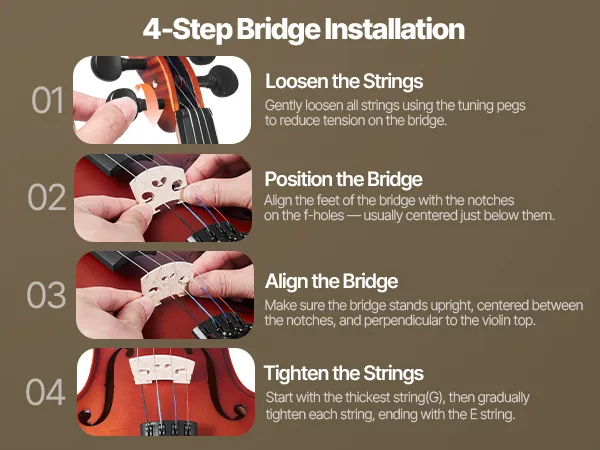 4-Step Bridge Installation

01

Loosen the Strings

Gently loosen all strings using the tuning pegs to reduce tension on the bridge.

02

Position the Bridge

Align the feet of the bridge with the notches on the f-holes — usually centered just below them.

03

Align the Bridge

Make sure the bridge stands upright, centered between the notches, and perpendicular to the violin top.

04

Tighten the Strings

Start with the thickest string(G), then gradually tighten each string, ending with the E string.