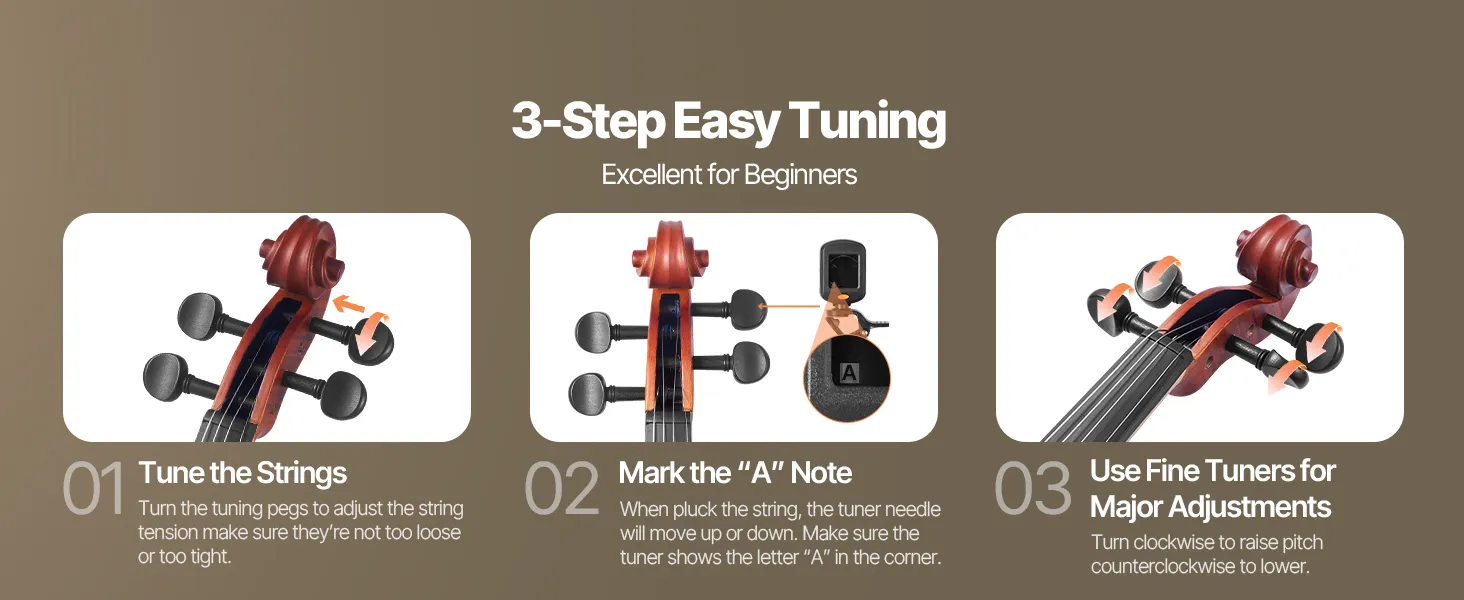 3-Step Easy Tuning
Excellent for Beginners

A

01 Tune the Strings
Turn the tuning pegs to adjust the string tension make sure they're not too loose or too tight.

02 Mark the "A" Note
When pluck the string, the tuner needle will move up or down. Make sure the tuner shows the letter "A" in the corner.

03 Use Fine Tuners for Major Adjustments
Turn clockwise to raise pitch counterclockwise to lower.