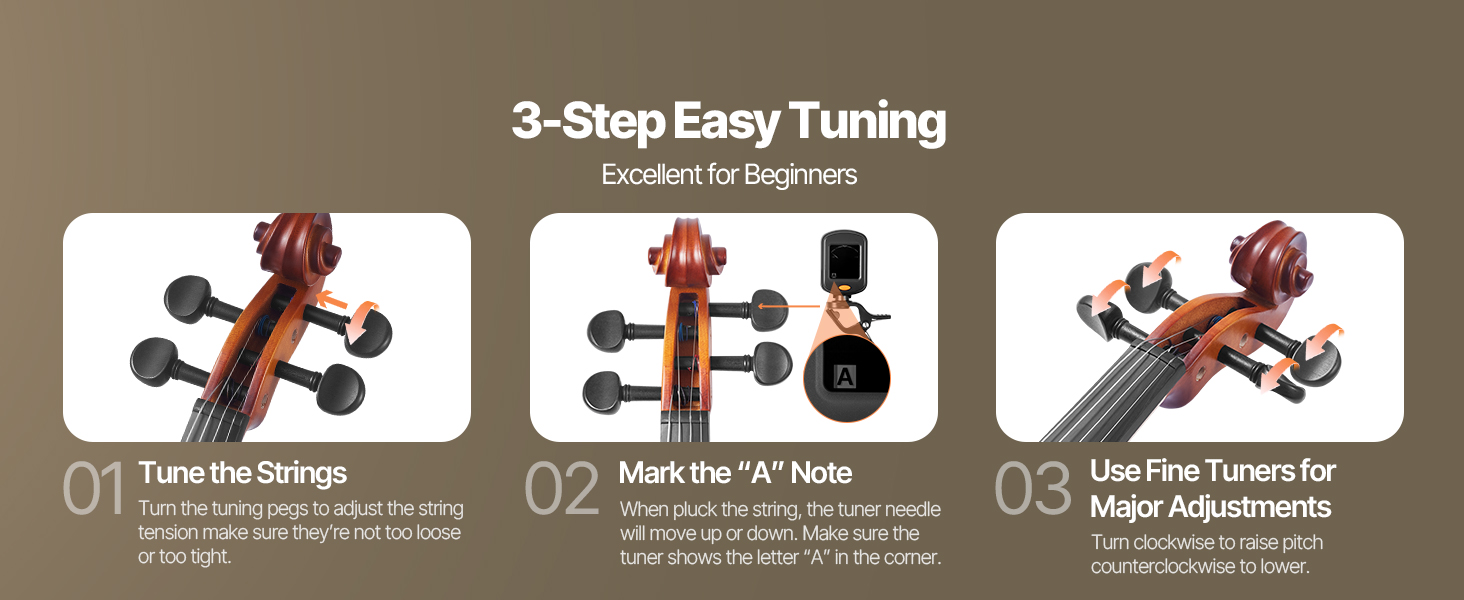 3-Step Easy Tuning

Excellent for Beginners

A

01 Tune the Strings

Turn the tuning pegs to adjust the string tension make sure they're not too loose or too tight.

02 Mark the "A" Note

When pluck the string, the tuner needle will move up or down. Make sure the tuner shows the letter "A" in the corner.

03 Use Fine Tuners for Major Adjustments

Turn clockwise to raise pitch counterclockwise to lower.