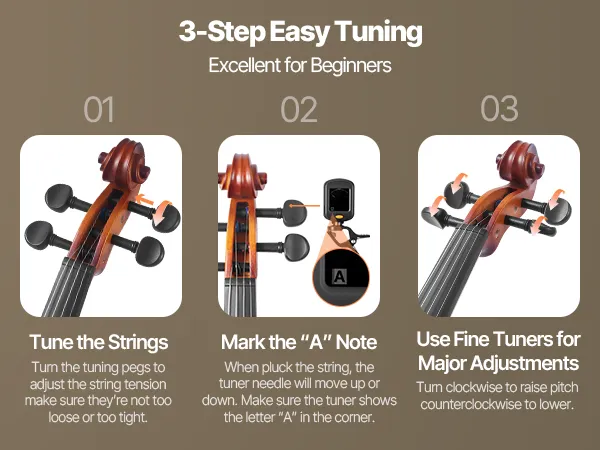 3-Step Easy Tuning
Excellent for Beginners

01

Tune the Strings
Turn the tuning pegs to adjust the string tension make sure they're not too loose or too tight.

02

A

Mark the "A" Note
When pluck the string, the tuner needle will move up or down. Make sure the tuner shows the letter "A" in the corner.

03

Use Fine Tuners for Major Adjustments
Turn clockwise to raise pitch counterclockwise to lower.