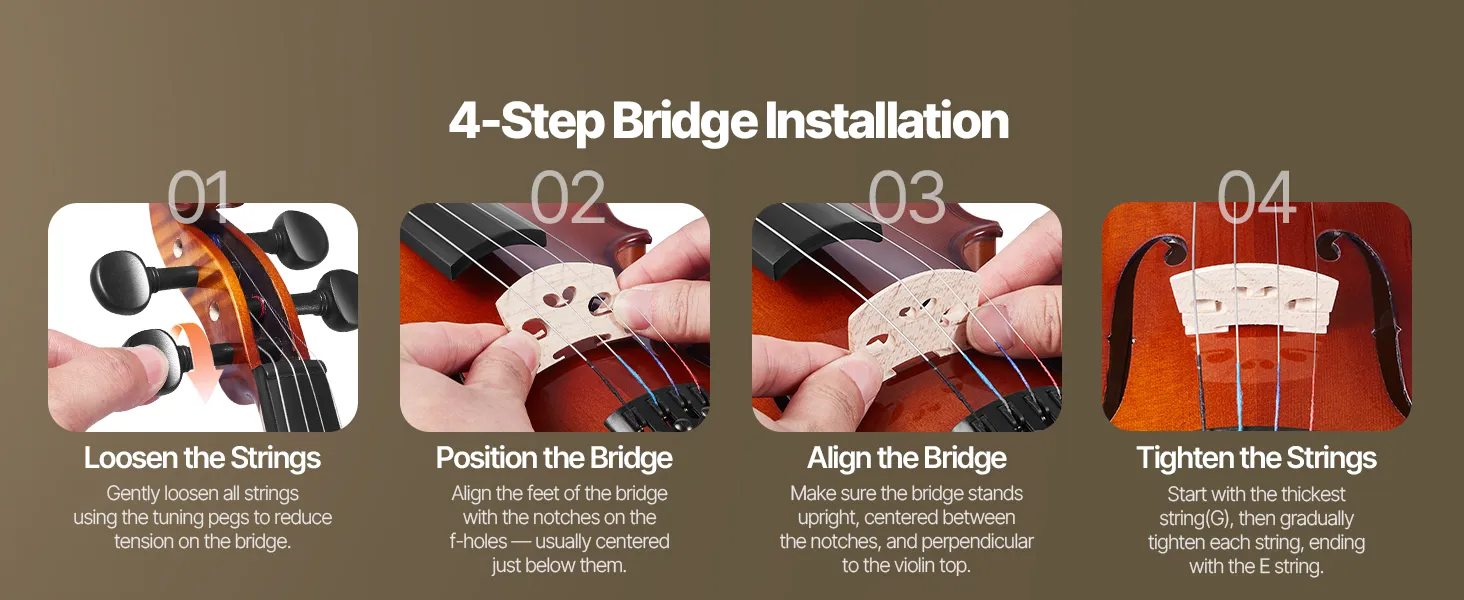 4-Step Bridge Installation

01

Loosen the Strings

Gently loosen all strings using the tuning pegs to reduce tension on the bridge.

02

Position the Bridge

Align the feet of the bridge with the notches on the f-holes — usually centered just below them.

03

Align the Bridge

Make sure the bridge stands upright, centered between the notches, and perpendicular to the violin top.

04

Tighten the Strings

Start with the thickest string(G), then gradually tighten each string, ending with the E string.