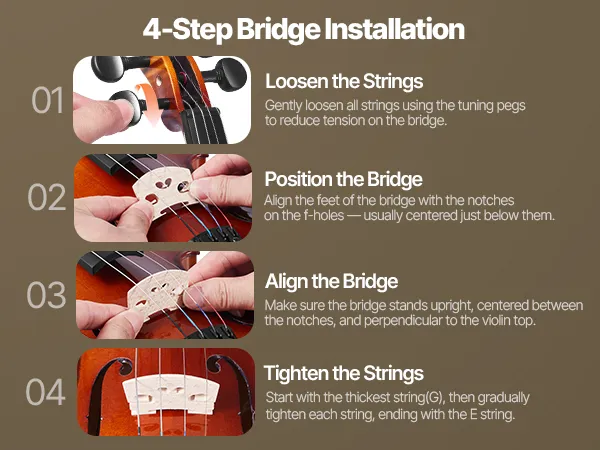 4-Step Bridge Installation

01

Loosen the Strings

Gently loosen all strings using the tuning pegs to reduce tension on the bridge.

02

Position the Bridge

Align the feet of the bridge with the notches on the f-holes — usually centered just below them.

03

Align the Bridge

Make sure the bridge stands upright, centered between the notches, and perpendicular to the violin top.

04

Tighten the Strings

Start with the thickest string(G), then gradually tighten each string, ending with the E string.