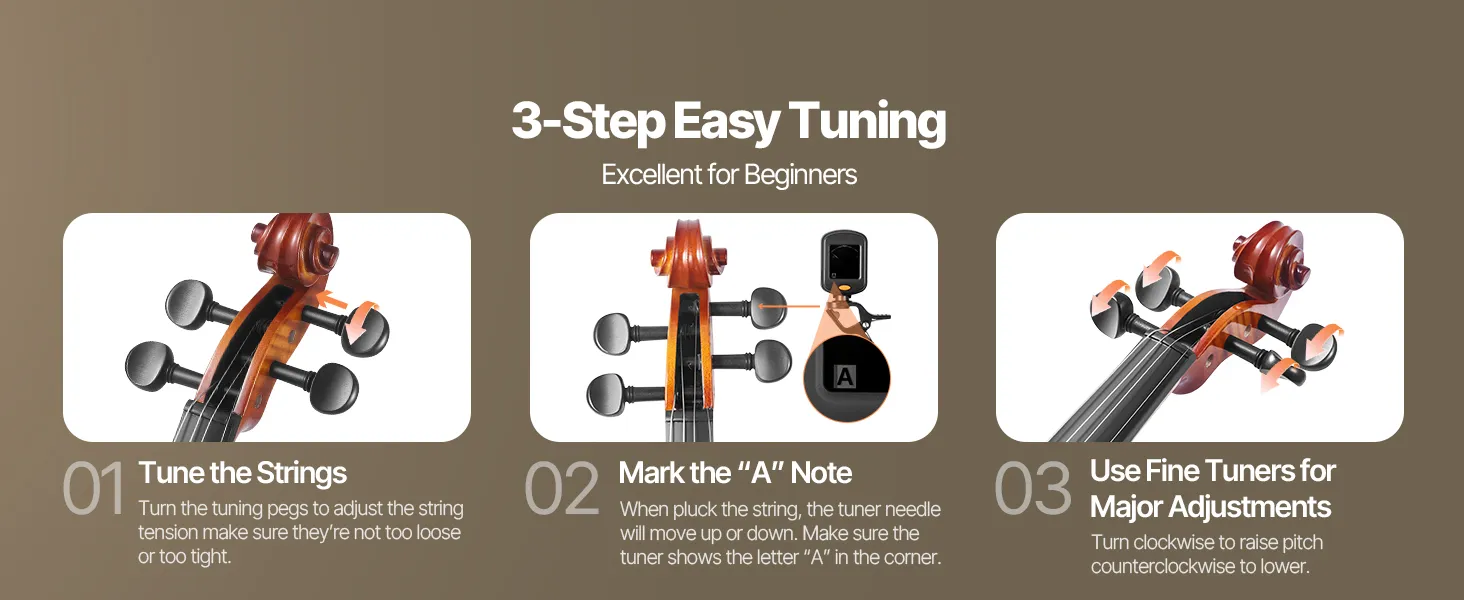 3-Step Easy Tuning

Excellent for Beginners

A

01 Tune the Strings

Turn the tuning pegs to adjust the string tension make sure they're not too loose or too tight.

02 Mark the "A" Note

When pluck the string, the tuner needle will move up or down. Make sure the tuner shows the letter "A" in the corner.

03 Use Fine Tuners for Major Adjustments

Turn clockwise to raise pitch counterclockwise to lower.