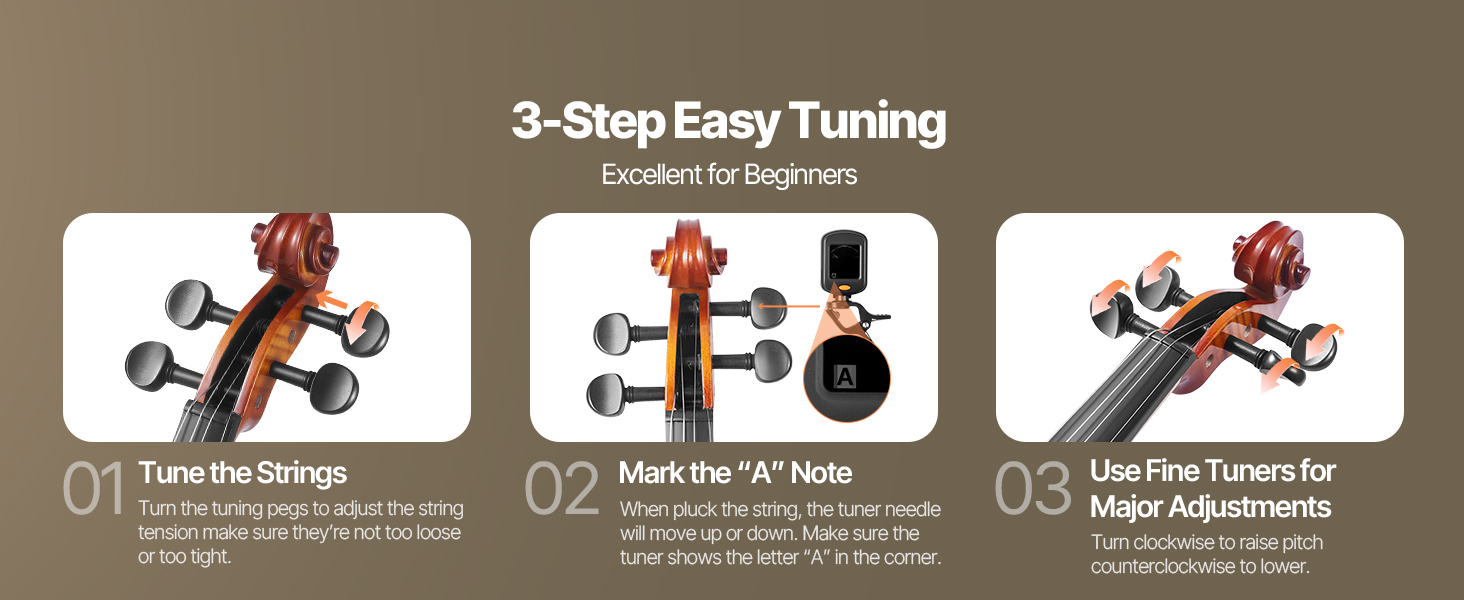 3-Step Easy Tuning

Excellent for Beginners

A

01 Tune the Strings

Turn the tuning pegs to adjust the string tension make sure they're not too loose or too tight.

02 Mark the "A" Note

When pluck the string, the tuner needle will move up or down. Make sure the tuner shows the letter "A" in the corner.

03 Use Fine Tuners for Major Adjustments

Turn clockwise to raise pitch counterclockwise to lower.