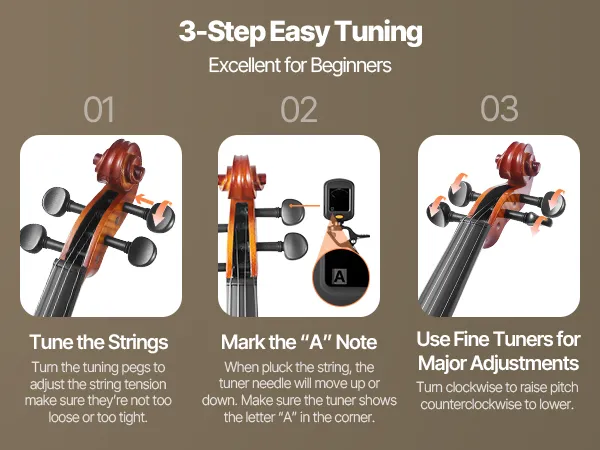 3-Step Easy Tuning

Excellent for Beginners

01

Tune the Strings

Turn the tuning pegs to adjust the string tension make sure they're not too loose or too tight.

02

A

Mark the "A" Note

When pluck the string, the tuner needle will move up or down. Make sure the tuner shows the letter "A" in the corner.

03

Use Fine Tuners for Major Adjustments

Turn clockwise to raise pitch counterclockwise to lower.