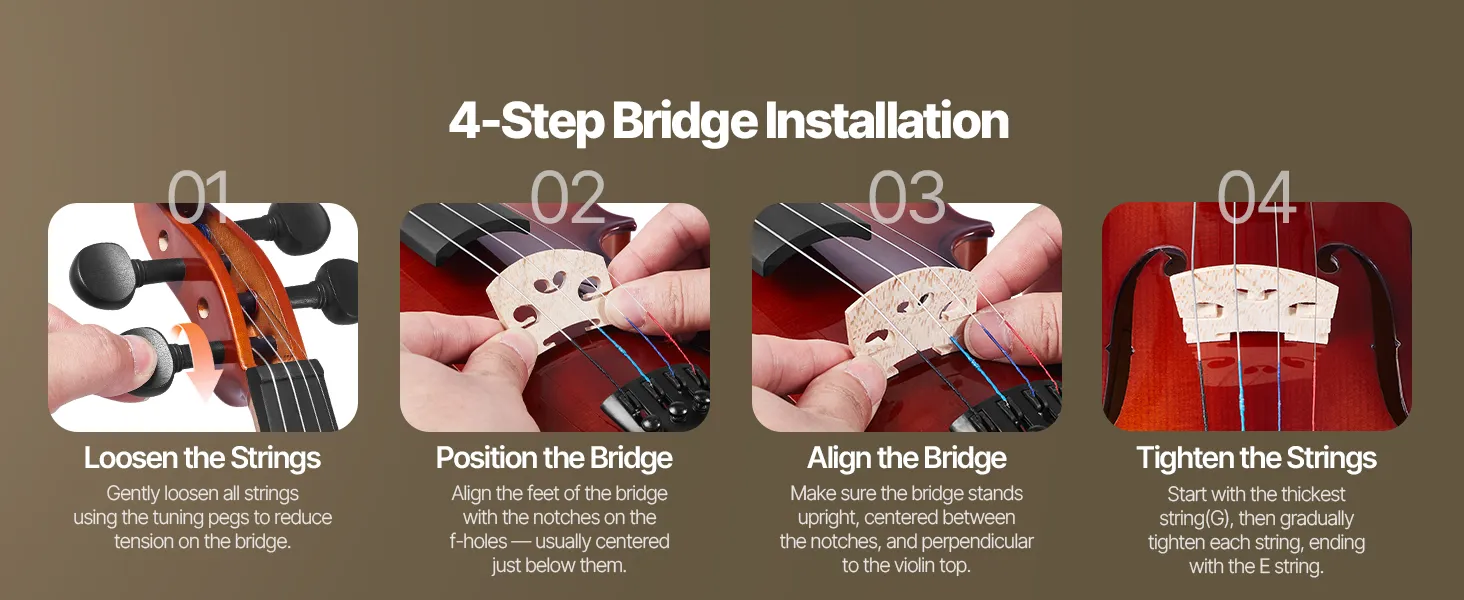 4-Step Bridge Installation

01

Loosen the Strings

Gently loosen all strings using the tuning pegs to reduce tension on the bridge.

02

Position the Bridge

Align the feet of the bridge with the notches on the f-holes — usually centered just below them.

03

Align the Bridge

Make sure the bridge stands upright, centered between the notches, and perpendicular to the violin top.

04

Tighten the Strings

Start with the thickest string(G), then gradually tighten each string, ending with the E string.