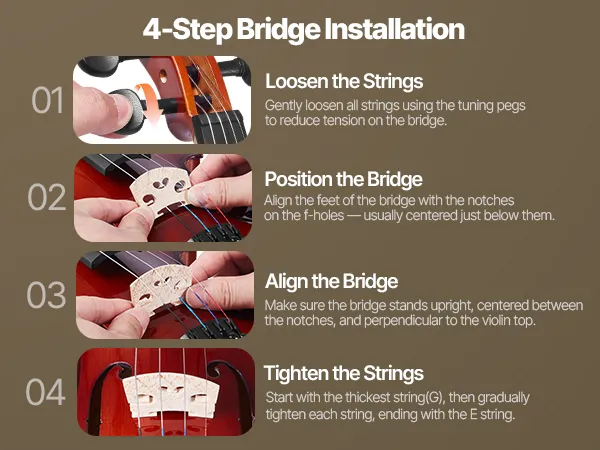 4-Step Bridge Installation

01

Loosen the Strings

Gently loosen all strings using the tuning pegs to reduce tension on the bridge.

02

Position the Bridge

Align the feet of the bridge with the notches on the f-holes — usually centered just below them.

03

Align the Bridge

Make sure the bridge stands upright, centered between the notches, and perpendicular to the violin top.

04

Tighten the Strings

Start with the thickest string(G), then gradually tighten each string, ending with the E string.