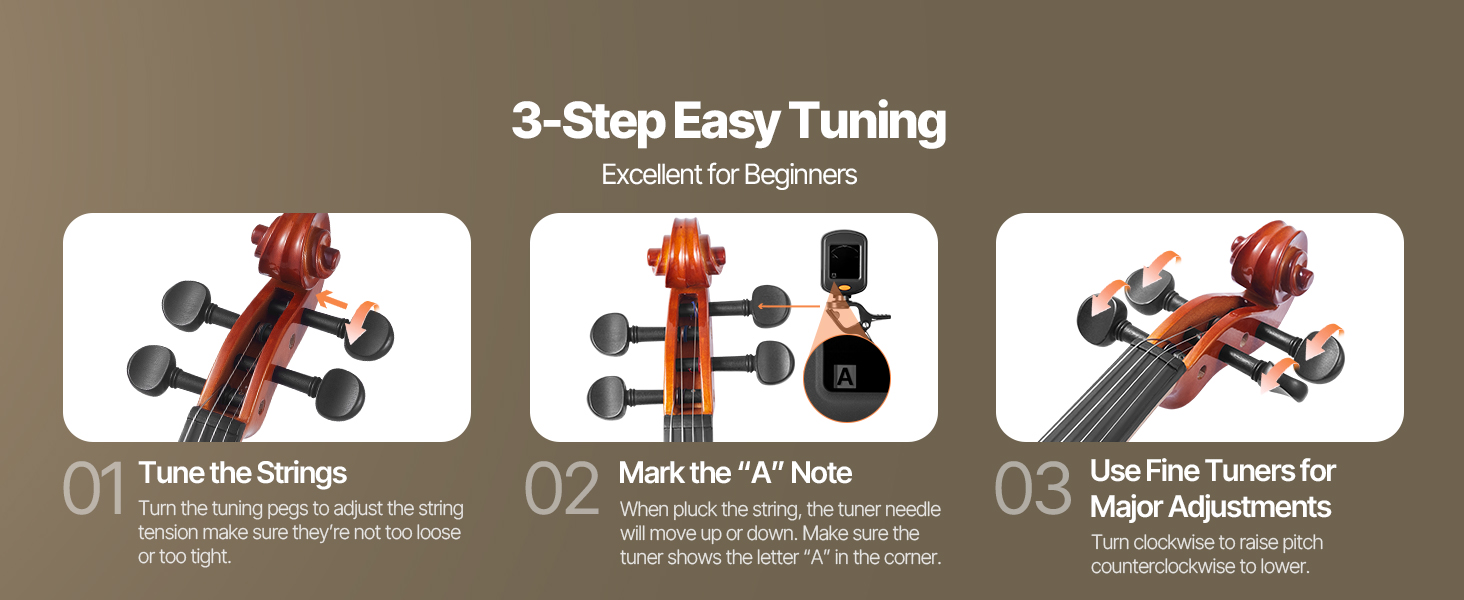 3-Step Easy Tuning

Excellent for Beginners

A

01 Tune the Strings

Turn the tuning pegs to adjust the string tension make sure they're not too loose or too tight.

02 Mark the "A" Note

When pluck the string, the tuner needle will move up or down. Make sure the tuner shows the letter "A" in the corner.

03 Use Fine Tuners for Major Adjustments

Turn clockwise to raise pitch counterclockwise to lower.