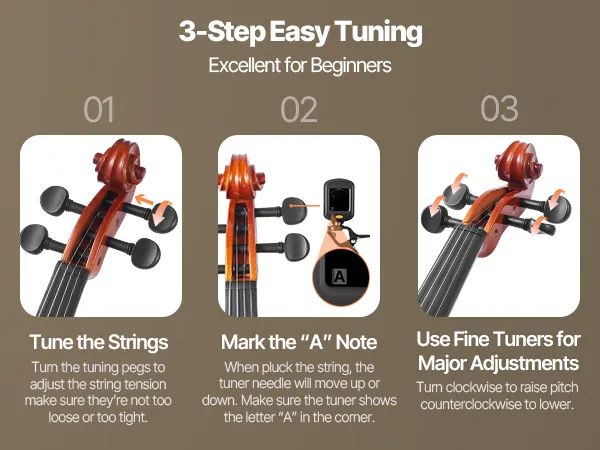 3-Step Easy Tuning
Excellent for Beginners

01

Tune the Strings
Turn the tuning pegs to adjust the string tension make sure they're not too loose or too tight.

02

A

Mark the "A" Note
When pluck the string, the tuner needle will move up or down. Make sure the tuner shows the letter "A" in the corner.

03

Use Fine Tuners for Major Adjustments
Turn clockwise to raise pitch counterclockwise to lower.