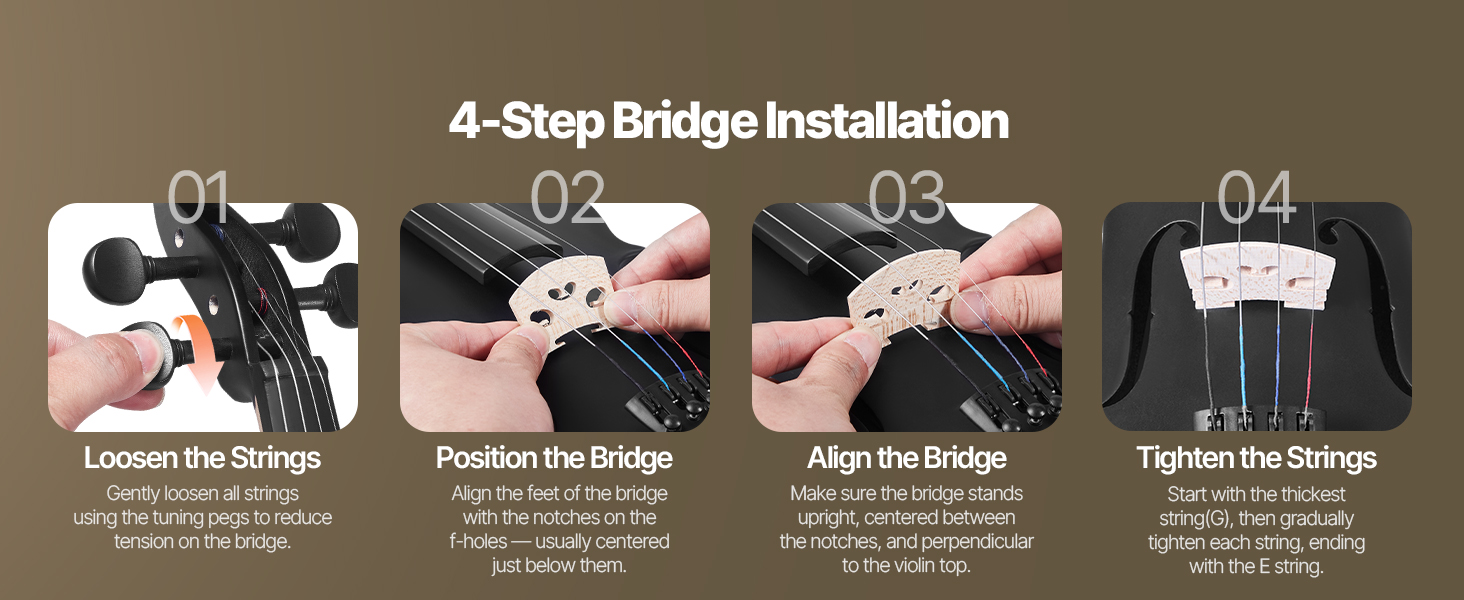 4-Step Bridge Installation

01

Loosen the Strings

Gently loosen all strings using the tuning pegs to reduce tension on the bridge.

02

Position the Bridge

Align the feet of the bridge with the notches on the f-holes — usually centered just below them.

03

Align the Bridge

Make sure the bridge stands upright, centered between the notches, and perpendicular to the violin top.

04

Tighten the Strings

Start with the thickest string(G), then gradually tighten each string, ending with the E string.