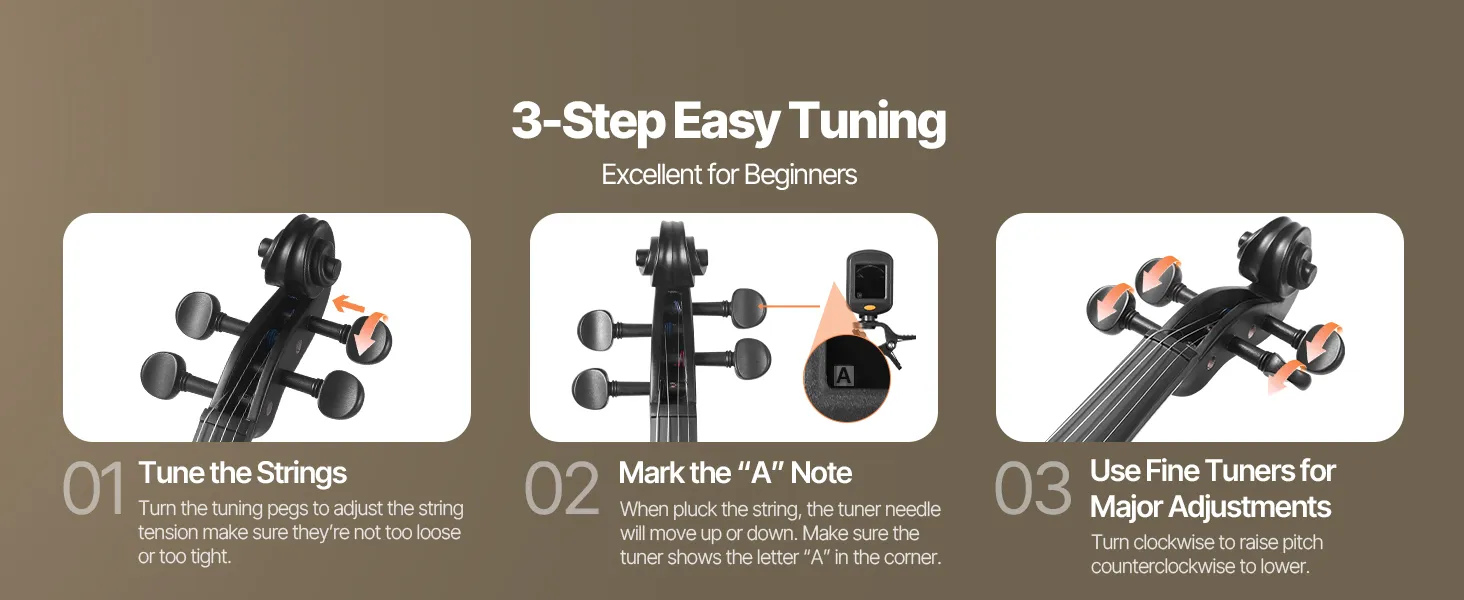 3-Step Easy Tuning

Excellent for Beginners

A

01 Tune the Strings

Turn the tuning pegs to adjust the string tension make sure they're not too loose or too tight.

02 Mark the "A" Note

When pluck the string, the tuner needle will move up or down. Make sure the tuner shows the letter "A" in the corner.

03 Use Fine Tuners for Major Adjustments

Turn clockwise to raise pitch counterclockwise to lower.