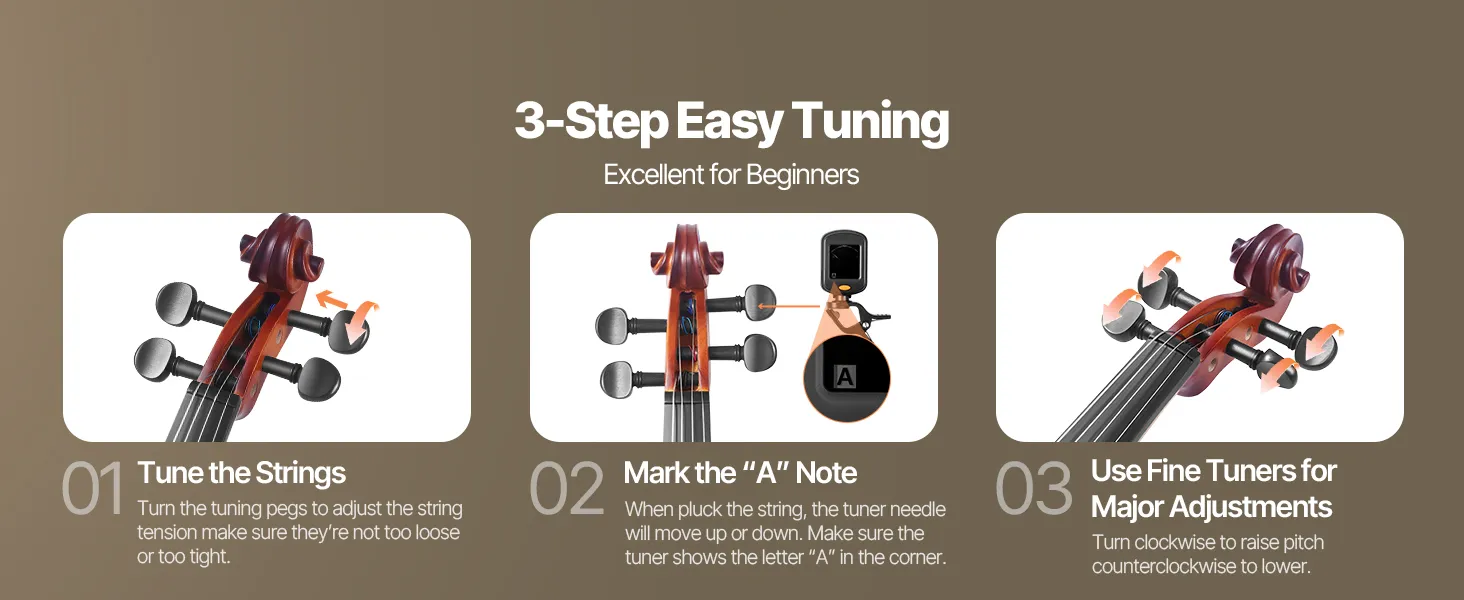 3-Step Easy Tuning

Excellent for Beginners

A

01 Tune the Strings

Turn the tuning pegs to adjust the string tension make sure they're not too loose or too tight.

02 Mark the "A" Note

When pluck the string, the tuner needle will move up or down. Make sure the tuner shows the letter "A" in the corner.

03 Use Fine Tuners for Major Adjustments

Turn clockwise to raise pitch counterclockwise to lower.