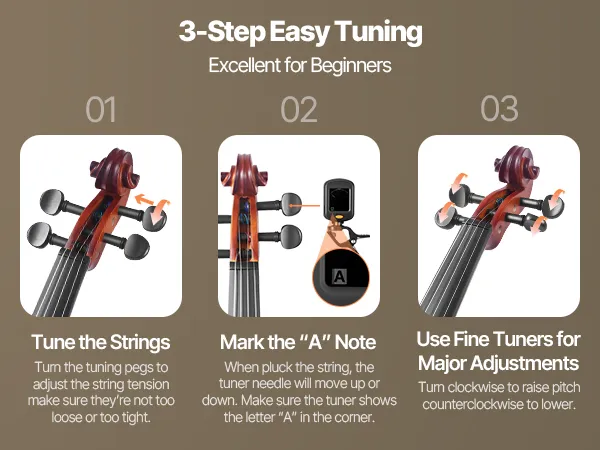 3-Step Easy Tuning

Excellent for Beginners

01

Tune the Strings

Turn the tuning pegs to adjust the string tension make sure they're not too loose or too tight.

02

A

Mark the "A" Note

When pluck the string, the tuner needle will move up or down. Make sure the tuner shows the letter "A" in the corner.

03

Use Fine Tuners for Major Adjustments

Turn clockwise to raise pitch counterclockwise to lower.