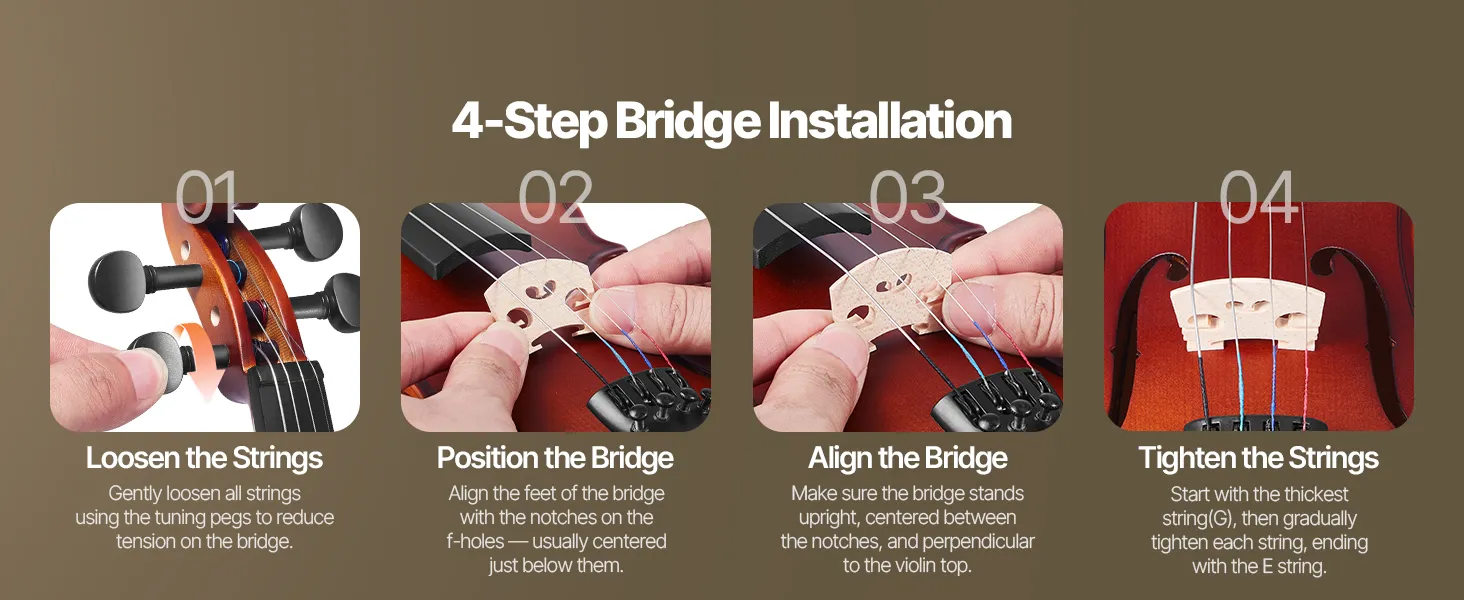 4-Step Bridge Installation

01

Loosen the Strings

Gently loosen all strings using the tuning pegs to reduce tension on the bridge.

02

Position the Bridge

Align the feet of the bridge with the notches on the f-holes — usually centered just below them.

03

Align the Bridge

Make sure the bridge stands upright, centered between the notches, and perpendicular to the violin top.

04

Tighten the Strings

Start with the thickest string(G), then gradually tighten each string, ending with the E string.