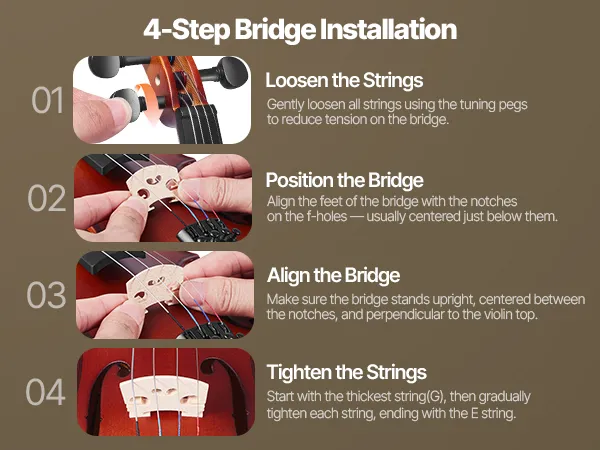 4-Step Bridge Installation

01

Loosen the Strings

Gently loosen all strings using the tuning pegs to reduce tension on the bridge.

02

Position the Bridge

Align the feet of the bridge with the notches on the f-holes — usually centered just below them.

03

Align the Bridge

Make sure the bridge stands upright, centered between the notches, and perpendicular to the violin top.

04

Tighten the Strings

Start with the thickest string(G), then gradually tighten each string, ending with the E string.