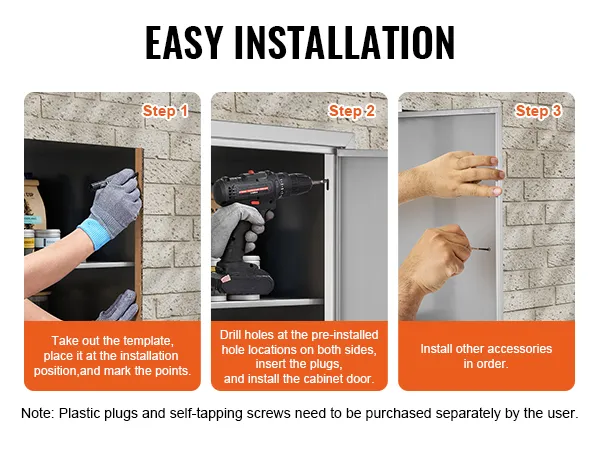 EASY INSTALLATION

Step 1

Take out the template, place it at the installation position,and mark the points.

Step 2

Drill holes at the pre-installed hole locations on both sides, insert the plugs, and install the cabinet door.

Step 3

Install other accessories in order.

Note: Plastic plugs and self-tapping screws need to be purchased separately by the user.