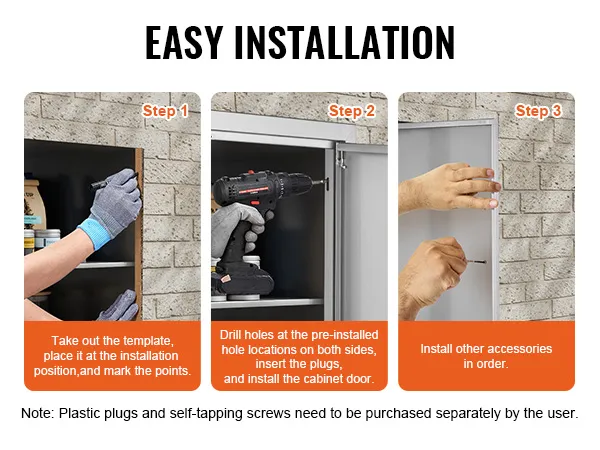 EASY INSTALLATION

Step 1

Take out the template, place it at the installation position,and mark the points.

Step 2

Drill holes at the pre-installed hole locations on both sides, insert the plugs, and install the cabinet door.

Step 3

Install other accessories in order.

Note: Plastic plugs and self-tapping screws need to be purchased separately by the user.