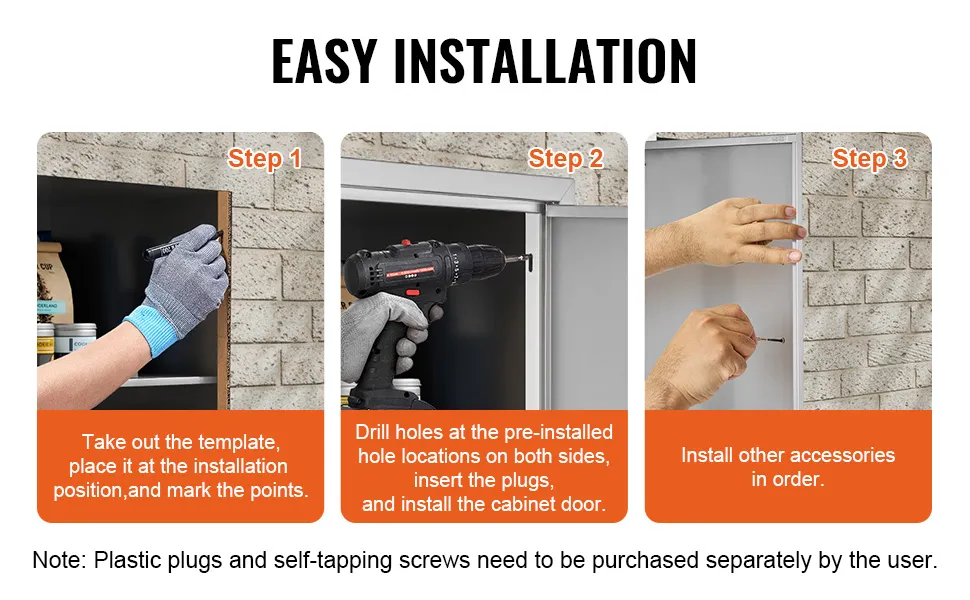 EASY INSTALLATION

Step 1

Take out the template, place it at the installation position,and mark the points.

Step 2

Drill holes at the pre-installed hole locations on both sides, insert the plugs, and install the cabinet door.

Step 3

Install other accessories in order.

Note: Plastic plugs and self-tapping screws need to be purchased separately by the user.