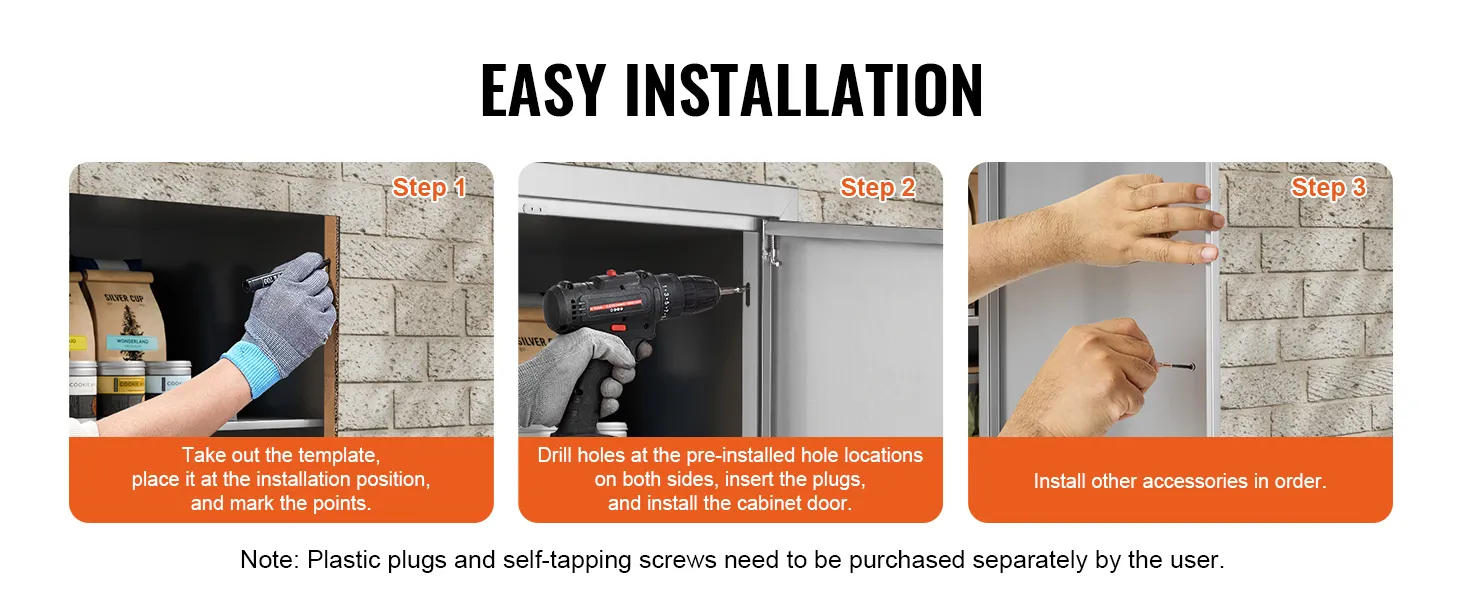 EASY INSTALLATION

Step 1

SILVER CUP

WONDERLAND

Take out the template, place it at the installation position, and mark the points.

Step 2

Drill holes at the pre-installed hole locations on both sides, insert the plugs, and install the cabinet door.

Step 3

Install other accessories in order.

Note: Plastic plugs and self-tapping screws need to be purchased separately by the user.