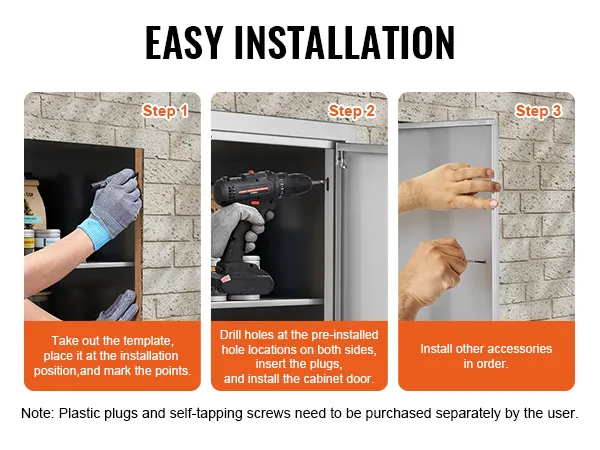 EASY INSTALLATION

Step 1

Take out the template, place it at the installation position,and mark the points.

Step 2

Drill holes at the pre-installed hole locations on both sides, insert the plugs, and install the cabinet door.

Step 3

Install other accessories in order.

Note: Plastic plugs and self-tapping screws need to be purchased separately by the user.