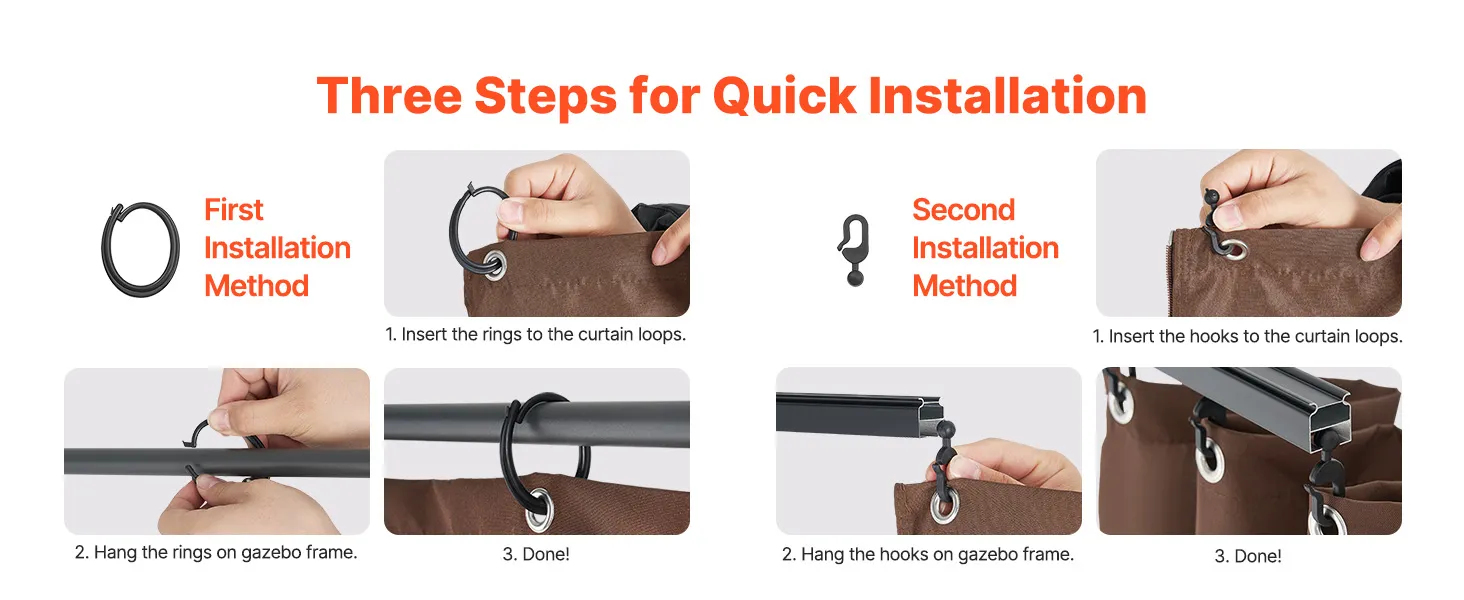 Three Steps for Quick Installation

First Installation Method

1. Insert the rings to the curtain loops.

2. Hang the rings on gazebo frame.

3. Done!

Second Installation Method

1. Insert the hooks to the curtain loops.

2. Hang the hooks on gazebo frame.

3. Done!