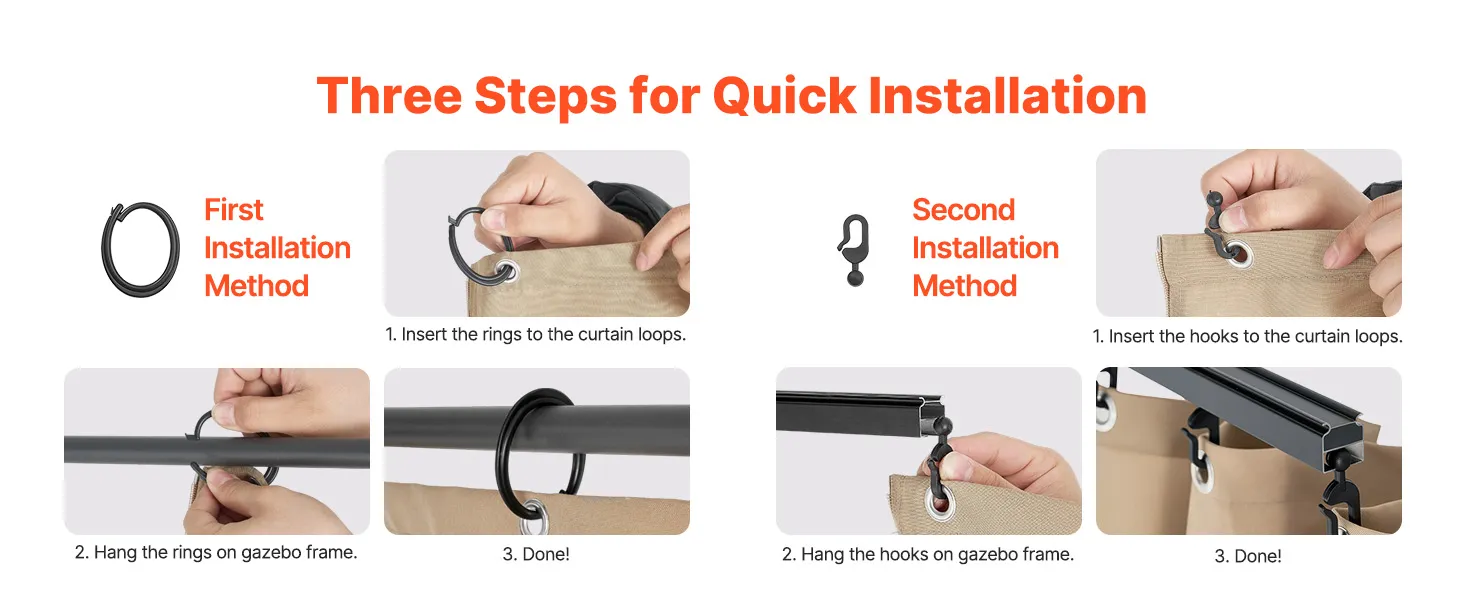 Three Steps for Quick Installation

First Installation Method

1. Insert the rings to the curtain loops.

2. Hang the rings on gazebo frame.

3. Done!

Second Installation Method

1. Insert the hooks to the curtain loops.

2. Hang the hooks on gazebo frame.

3. Done!