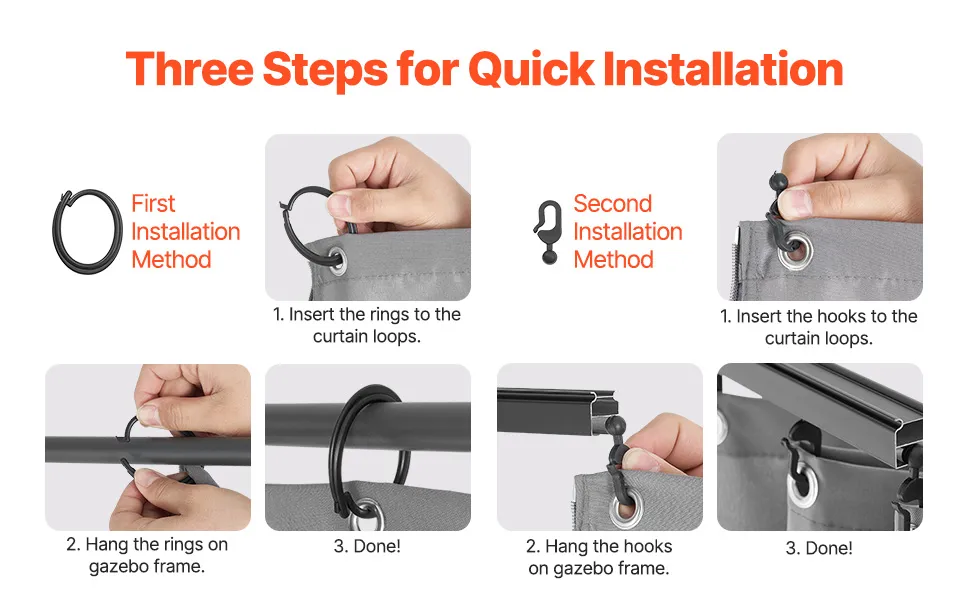 Three Steps for Quick Installation

First Installation Method

1. Insert the rings to the curtain loops.

2. Hang the rings on gazebo frame.

3. Done!

Second Installation Method

1. Insert the hooks to the curtain loops.

2. Hang the hooks on gazebo frame.

3. Done!