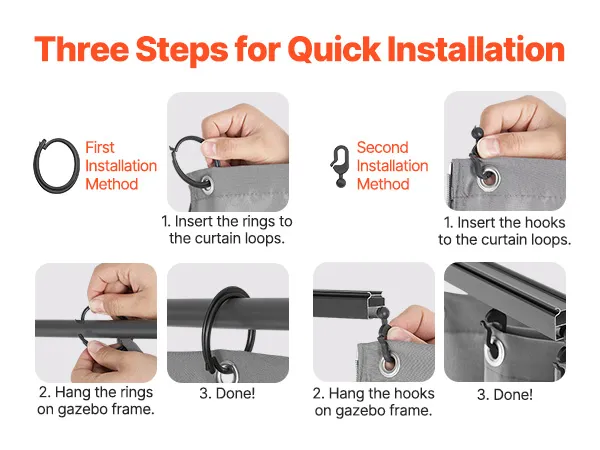 Three Steps for Quick Installation

First Installation Method

1. Insert the rings to the curtain loops.

2. Hang the rings on gazebo frame.

3. Done!

Second Installation Method

1. Insert the hooks to the curtain loops.

2. Hang the hooks on gazebo frame.

3. Done!