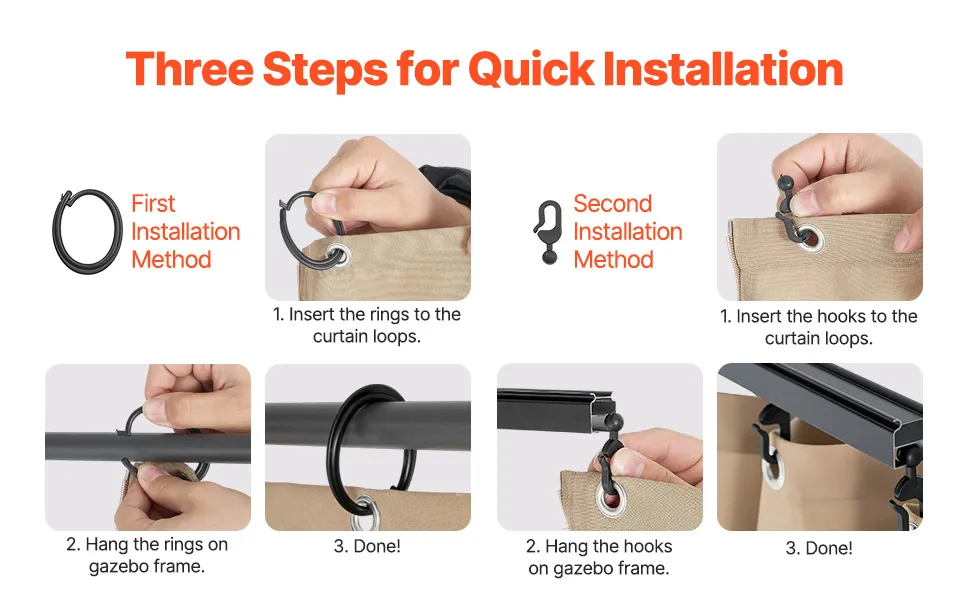 Three Steps for Quick Installation

First Installation Method

1. Insert the rings to the curtain loops.

2. Hang the rings on gazebo frame.

3. Done!

Second Installation Method

1. Insert the hooks to the curtain loops.

2. Hang the hooks on gazebo frame.

3. Done!